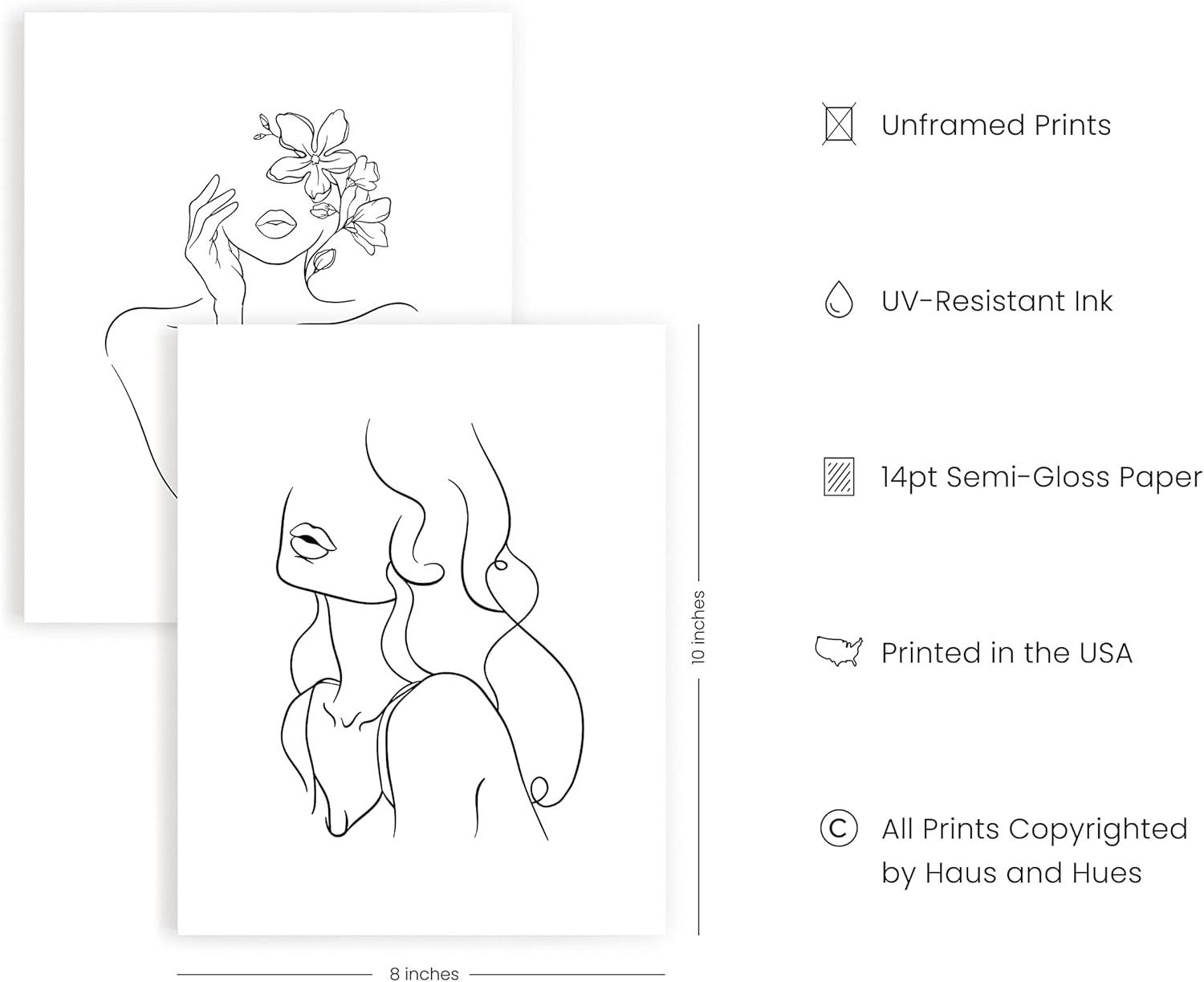 10 inches

8 inches

Unframed Prints

UV-Resistant Ink

14pt Semi-Gloss Paper

Printed in the USA

All Prints Copyrighted by Haus and Hues