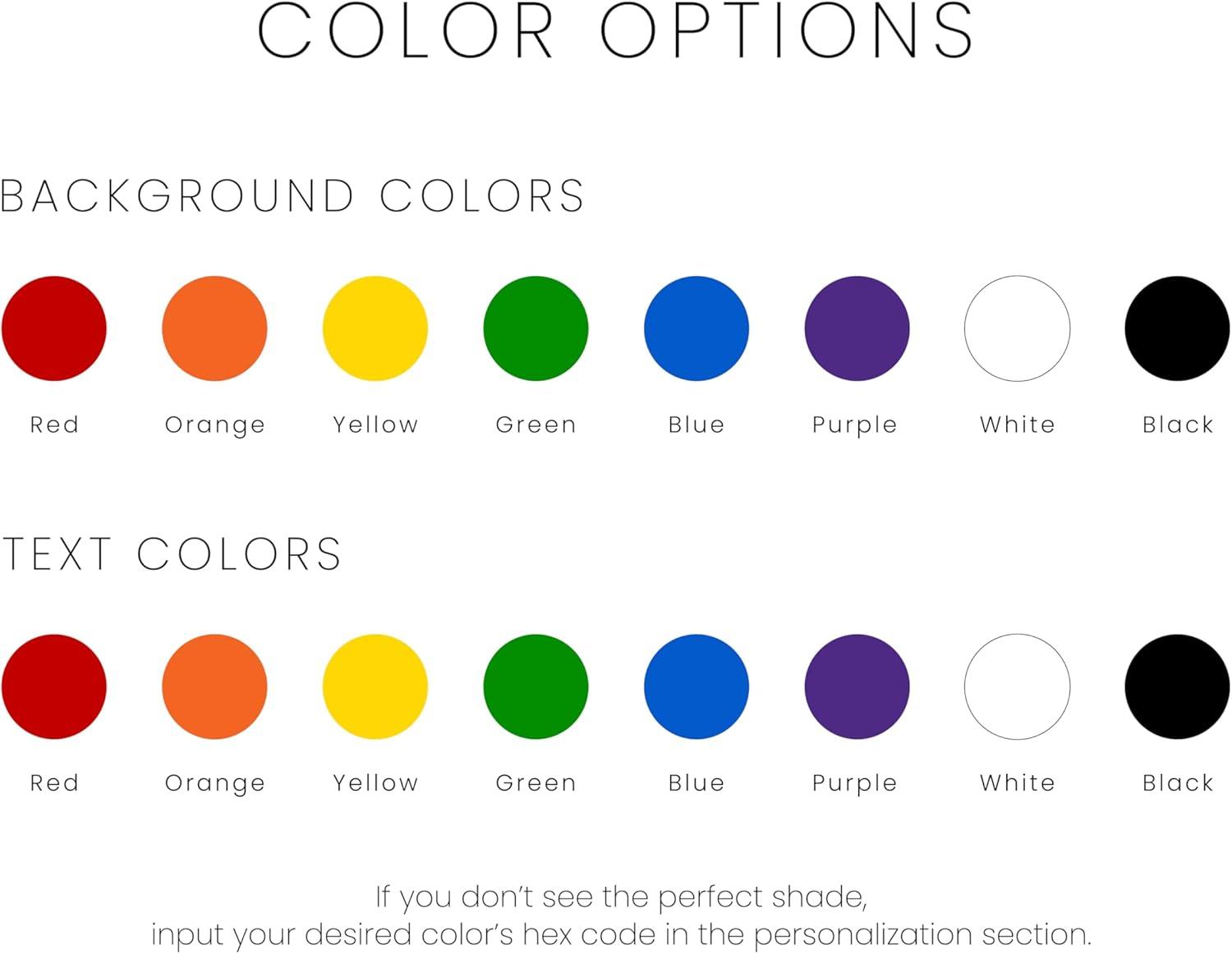 COLOR OPTIONS

BACKGROUND COLORS

Red Orange Yellow Green Blue Purple White Black

TEXT COLORS

Red Orange Yellow Green Blue Purple White Black

If you don't see the perfect shade, input your desired color's hex code in the personalization section.