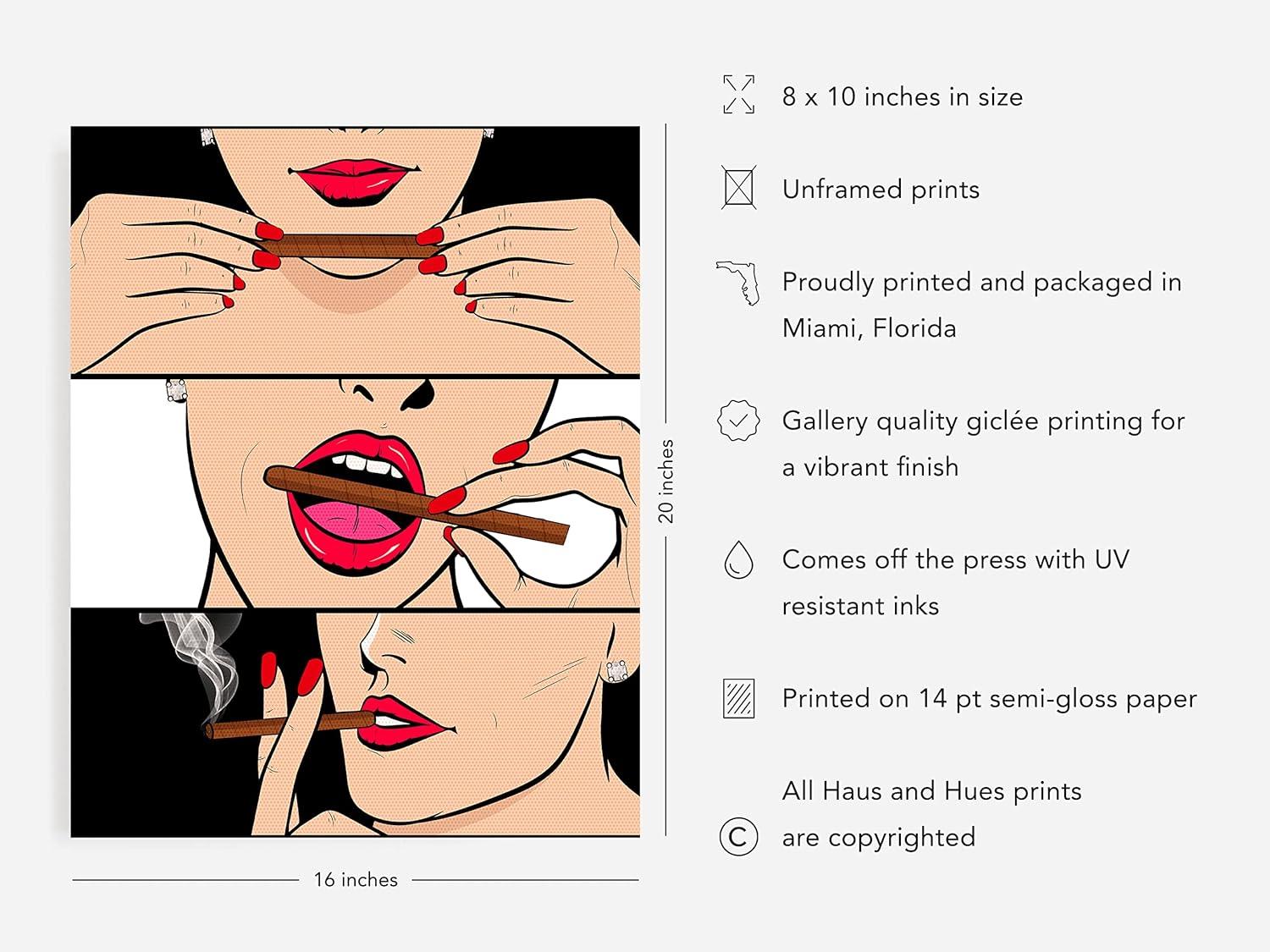 20 inches

16 inches

8 x 10 inches in size

Unframed prints

Proudly printed and packaged in Miami, Florida

Gallery quality giclée printing for a vibrant finish

Comes off the press with UV resistant inks

Printed on 14 pt semi-gloss paper

All Haus and Hues prints are copyrighted