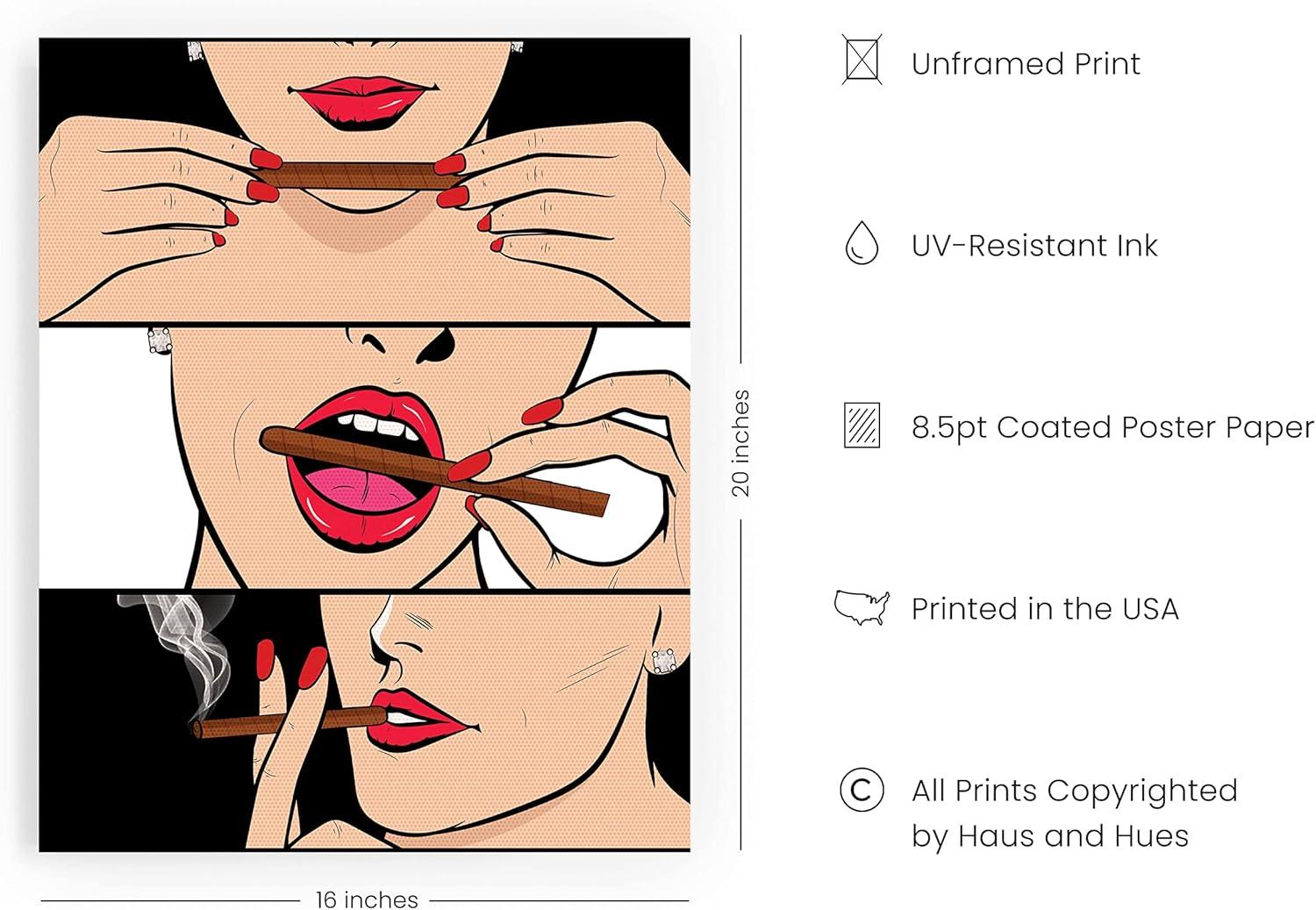 20 inches

16 inches

Unframed Print

UV-Resistant Ink

8.5pt Coated Poster Paper

Printed in the USA

All Prints Copyrighted by Haus and Hues